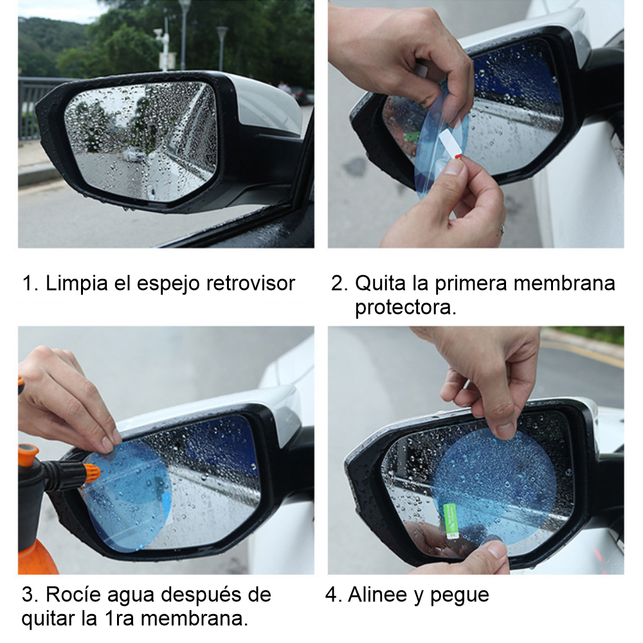 1. Limpia el espejo retrovisor

2. Quita la primera membrana protectora.

3. Rocíe agua después de quitar la 1ra membrana.

4. Alinee y pegue