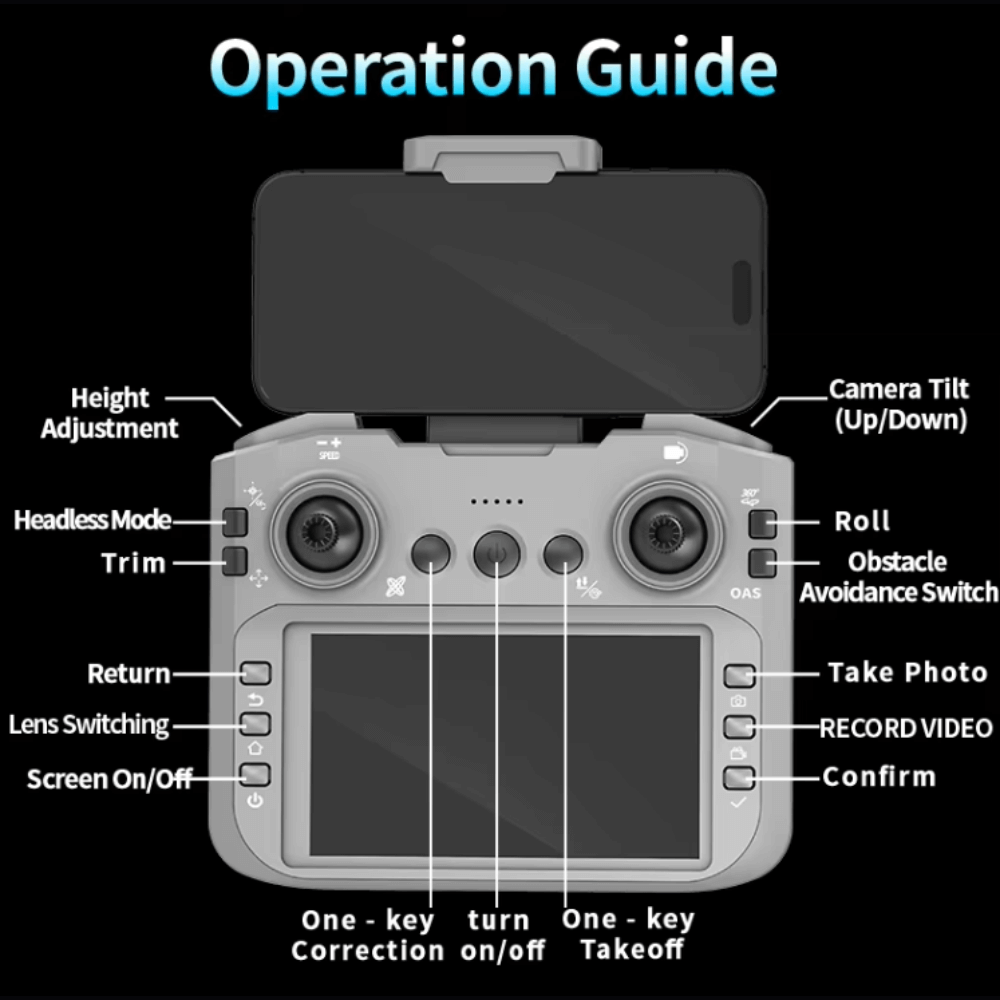 Operation Guide

Height Adjustment

Camera Tilt (Up/Down)

SPEED

Headless Mode

Trim

Roll

Obstacle Avoidance Switch

OAS

Return

Lens Switching

Screen On/Off

Take Photo

RECORD VIDEO

Confirm

One - key Correction

turn on/off

One - key Takeoff