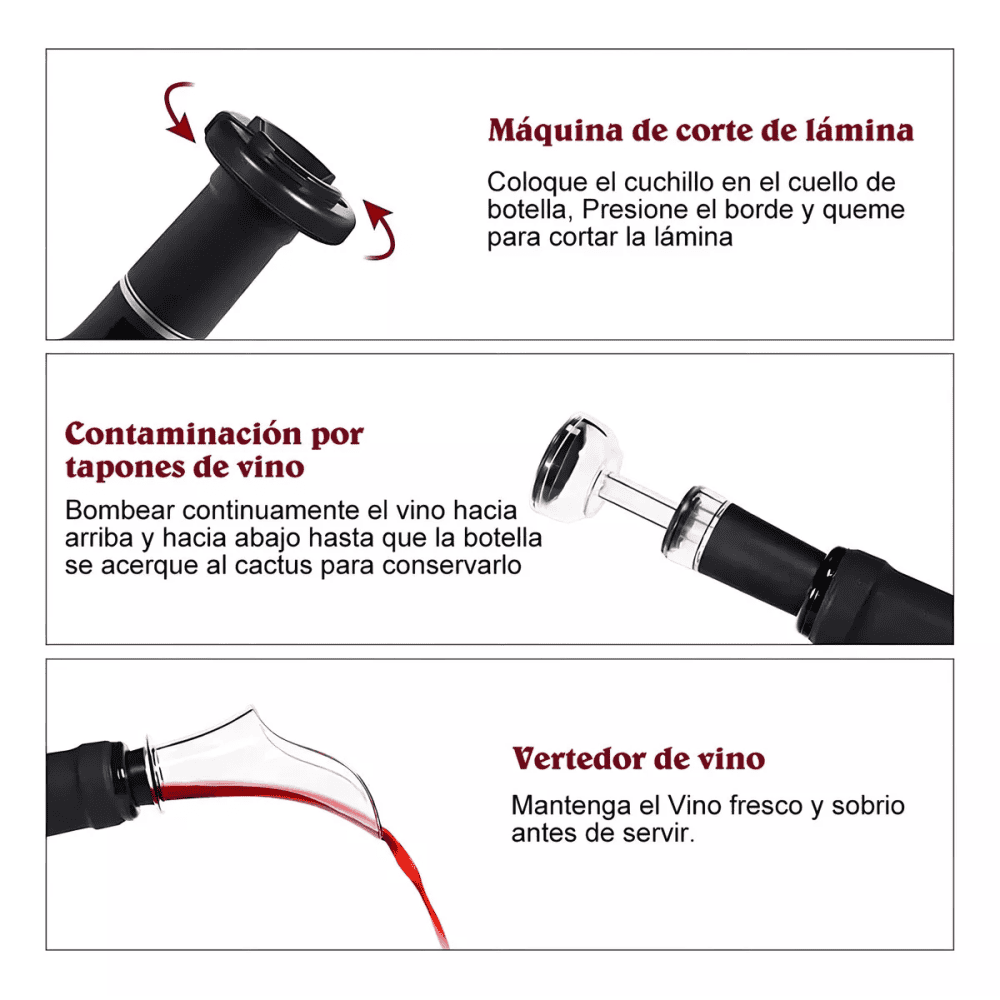 Máquina de corte de lámina

Coloque el cuchillo en el cuello de botella, Presione el borde y queme para cortar la lámina

Contaminación por tapones de vino

Bombear continuamente el vino hacia arriba y hacia abajo hasta que la botella se acerque al cactus para conservarlo

Vertedor de vino

Mantenga el Vino fresco y sobrio antes de servir.