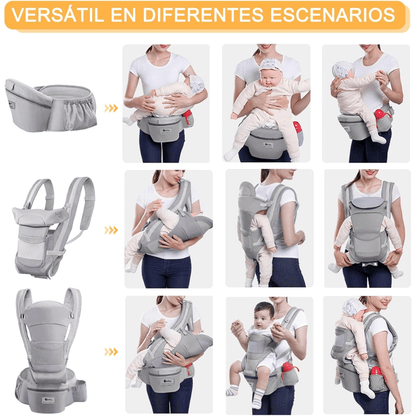 VERSÁTIL EN DIFERENTES ESCENARIOS