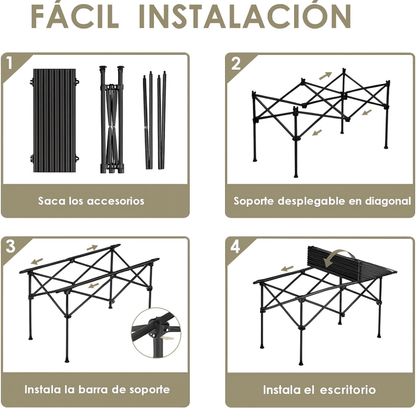 FÁCIL INSTALACIÓN

1

Saca los accesorios

2

Soporte desplegable en diagonal

3

Instala la barra de soporte

4

Instala el escritorio