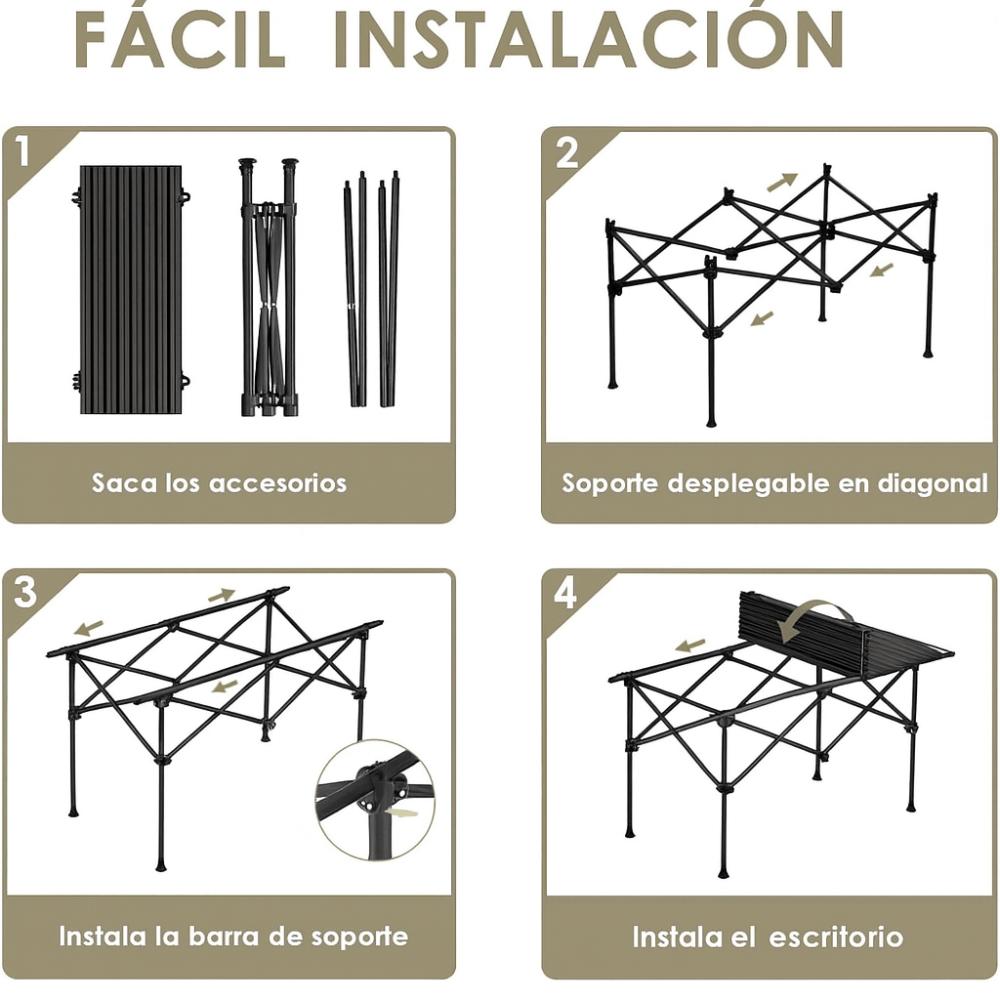 FÁCIL INSTALACIÓN

1

Saca los accesorios

2

Soporte desplegable en diagonal

3

Instala la barra de soporte

4

Instala el escritorio