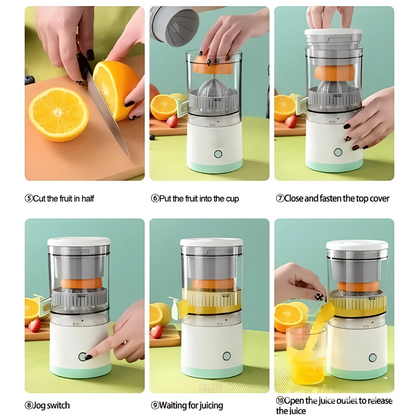 ⑤Cut the fruit in half

⑥Put the fruit into the cup

⑦Close and fasten the top cover

⑧Jog switch

⑨Waiting for juicing

⑩Open the juice outlet to release the juice