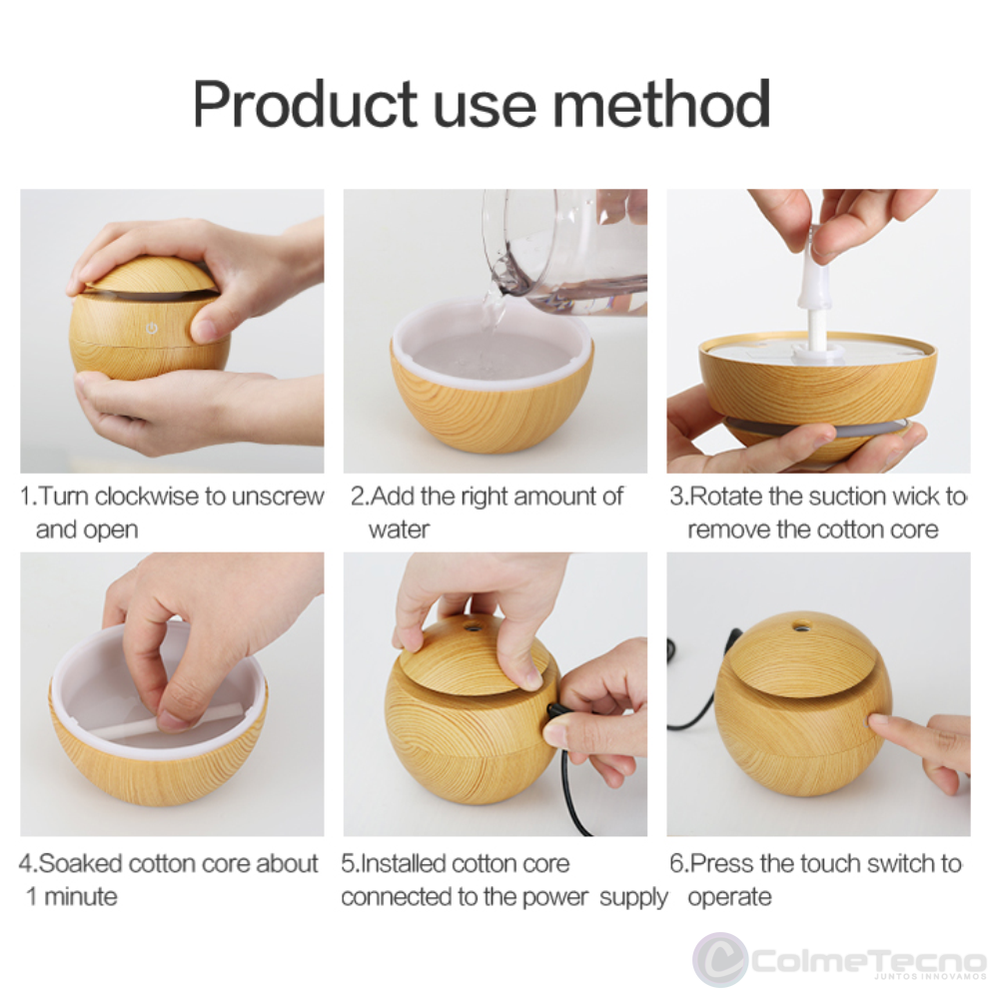 Product use method

1.Turn clockwise to unscrew and open

2.Add the right amount of water

3.Rotate the suction wick to remove the cotton core

4.Soaked cotton core about 1 minute

5.Installed cotton core connected to the power supply

6.Press the touch switch to operate

ColmeTecno
JUNTOS INNOVAMOS