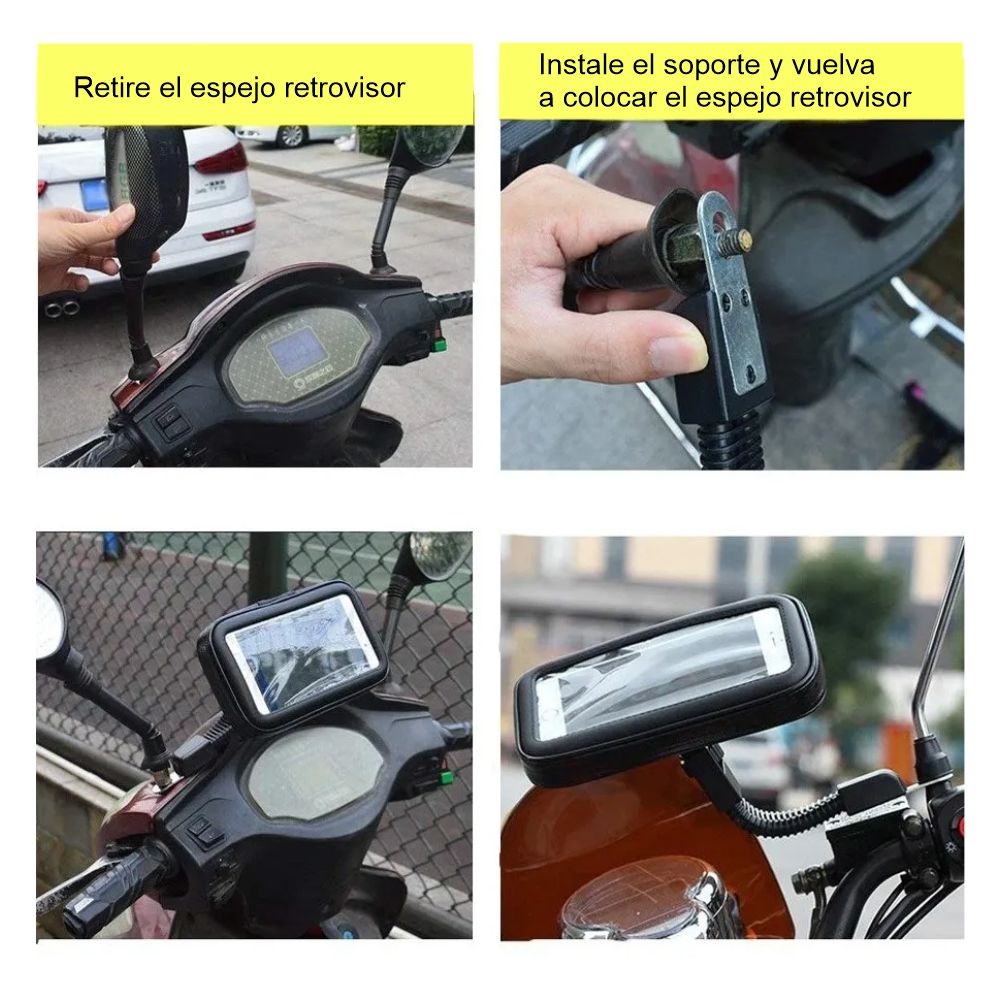 Retire el espejo retrovisor

Instale el soporte y vuelva a colocar el espejo retrovisor