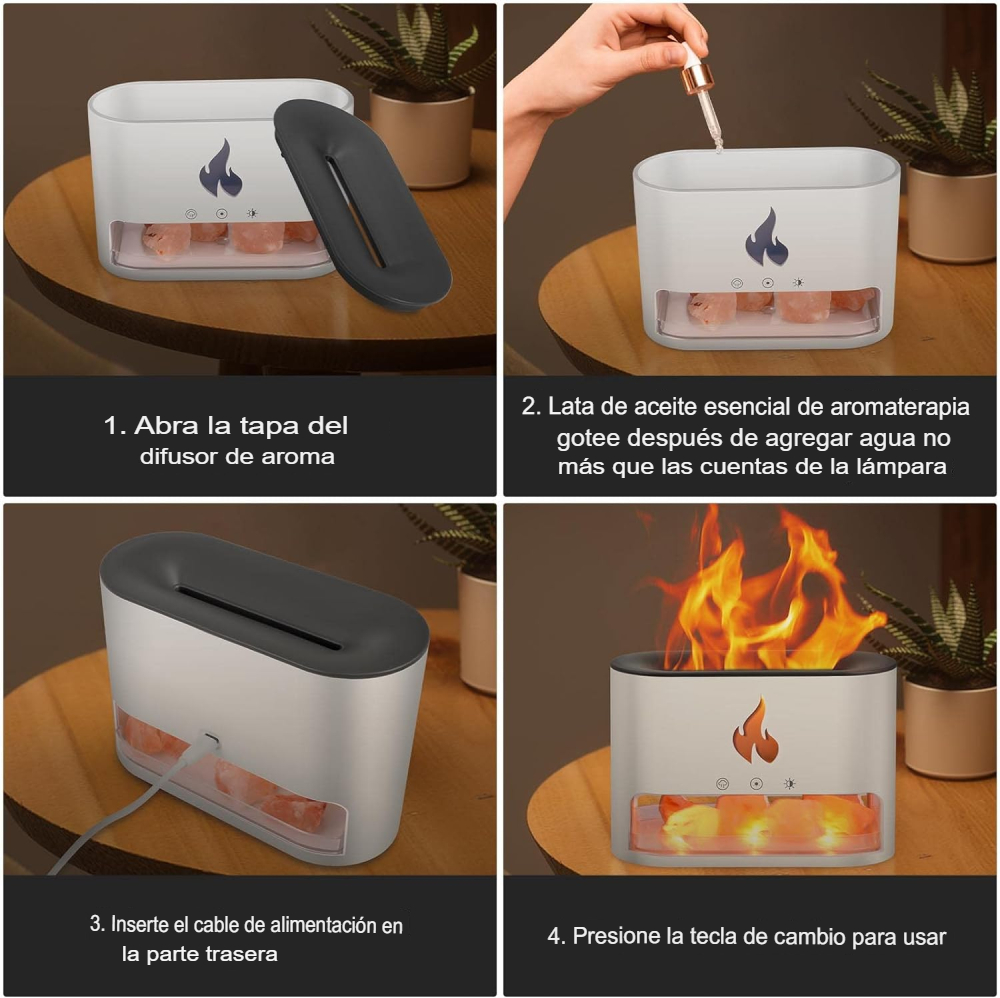 1. Abra la tapa del difusor de aroma

2. Lata de aceite esencial de aromaterapia gotee después de agregar agua no más que las cuentas de la lámpara

3. Inserte el cable de alimentación en la parte trasera

4. Presione la tecla de cambio para usar