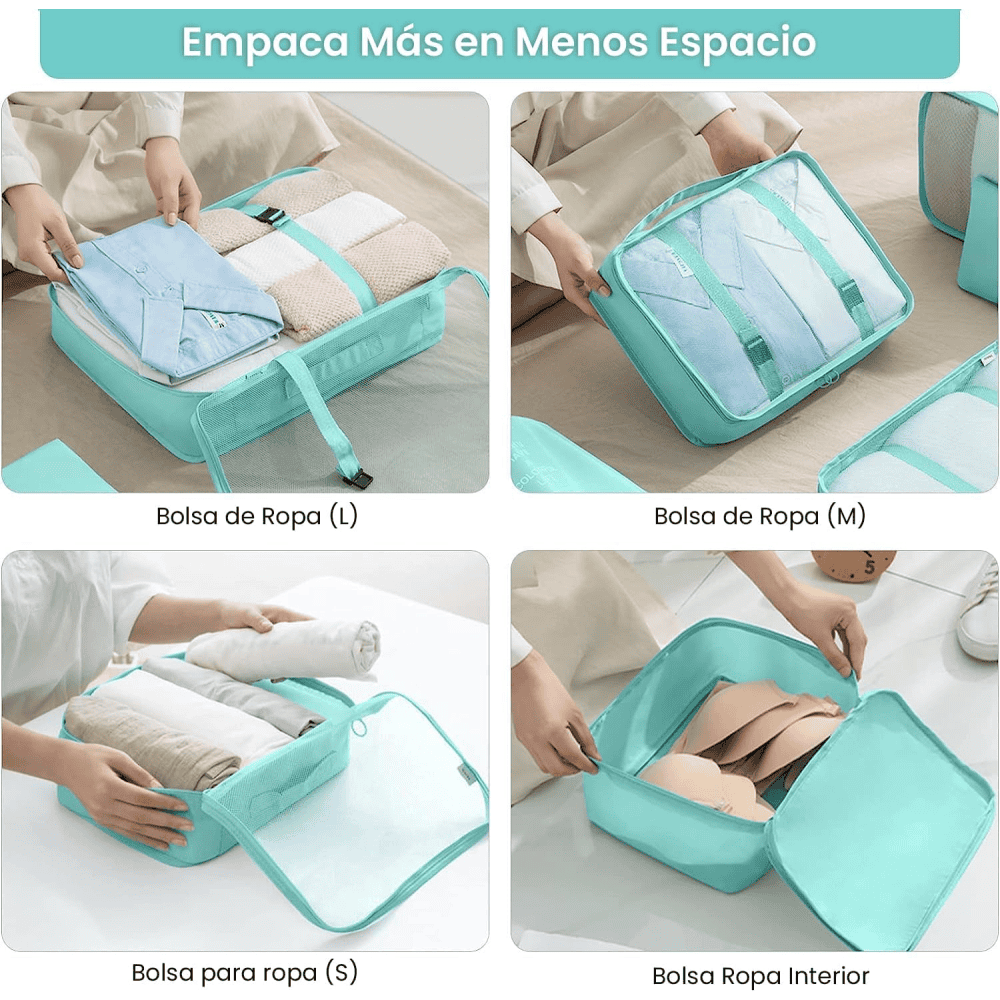 Empaca Más en Menos Espacio

Bolsa de Ropa (L)

Bolsa de Ropa (M)

Bolsa para ropa (S)

Bolsa Ropa Interior