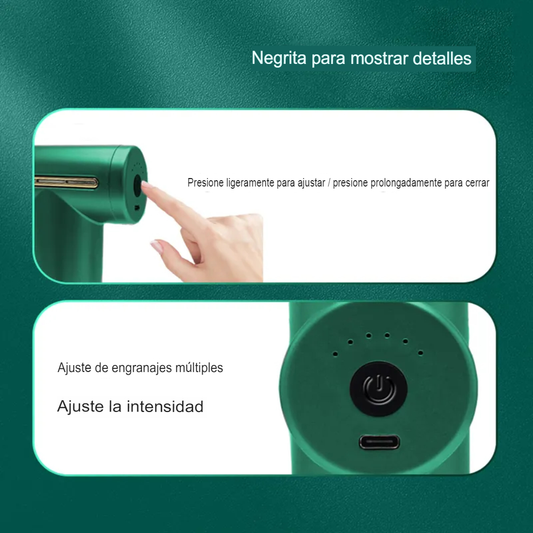 Negrita para mostrar detalles

Presione ligeramente para ajustar / presione prolongadamente para cerrar

Ajuste de engranajes múltiples

Ajuste la intensidad