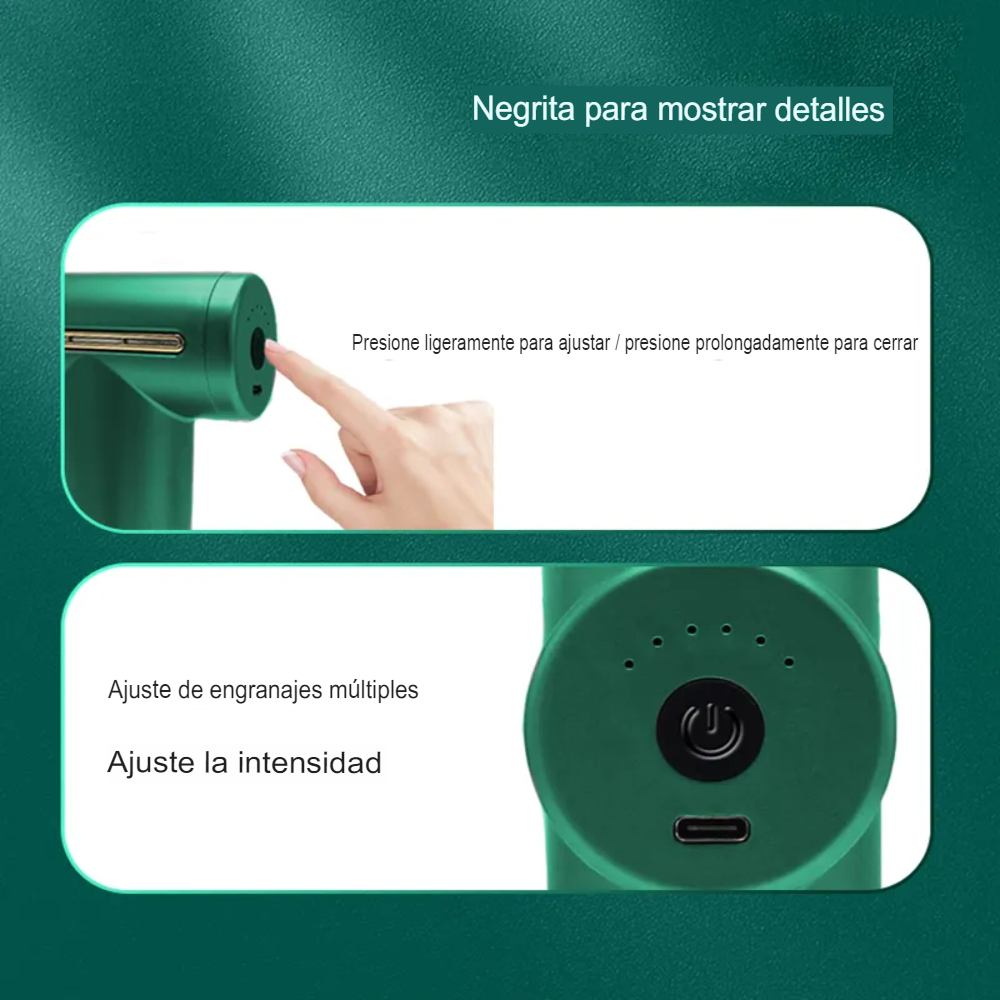 Negrita para mostrar detalles

Presione ligeramente para ajustar / presione prolongadamente para cerrar

Ajuste de engranajes múltiples

Ajuste la intensidad