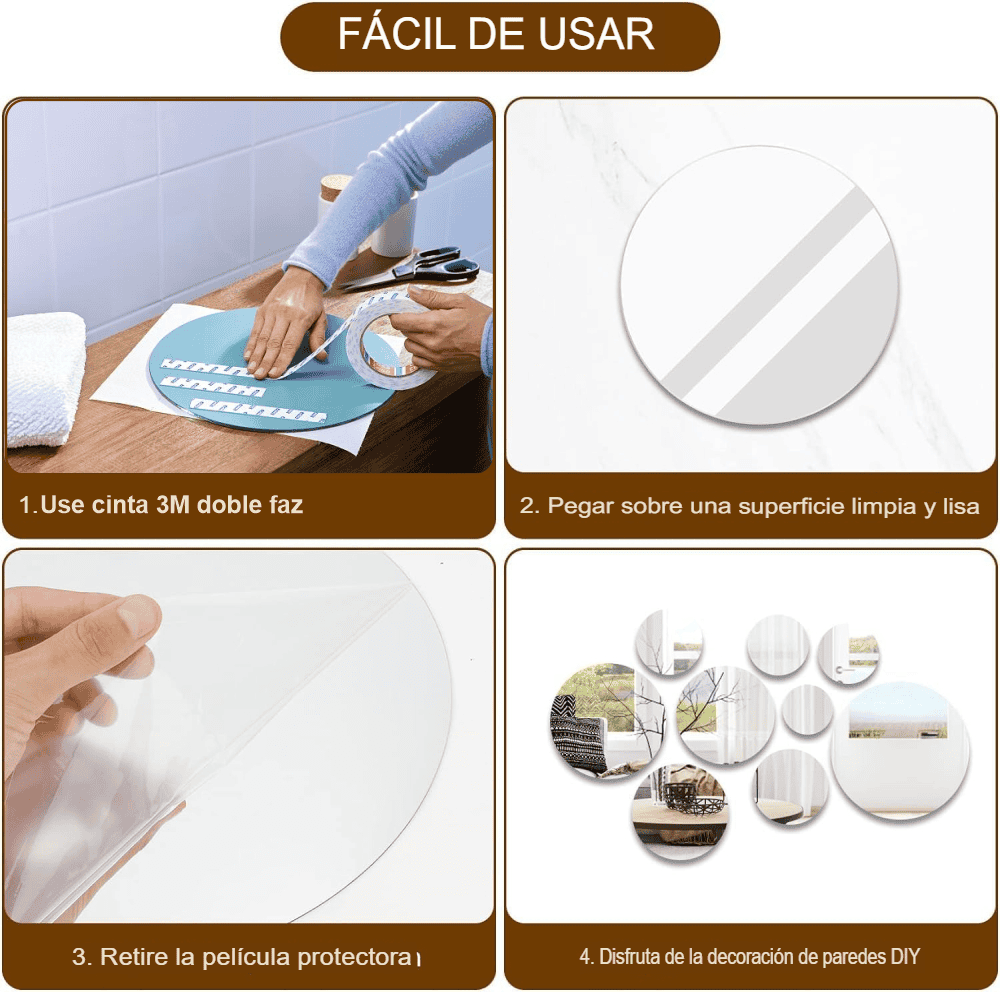 FÁCIL DE USAR

1.Use cinta 3M doble faz

2. Pegar sobre una superficie limpia y lisa

3. Retire la película protectora

4. Disfruta de la decoración de paredes DIY