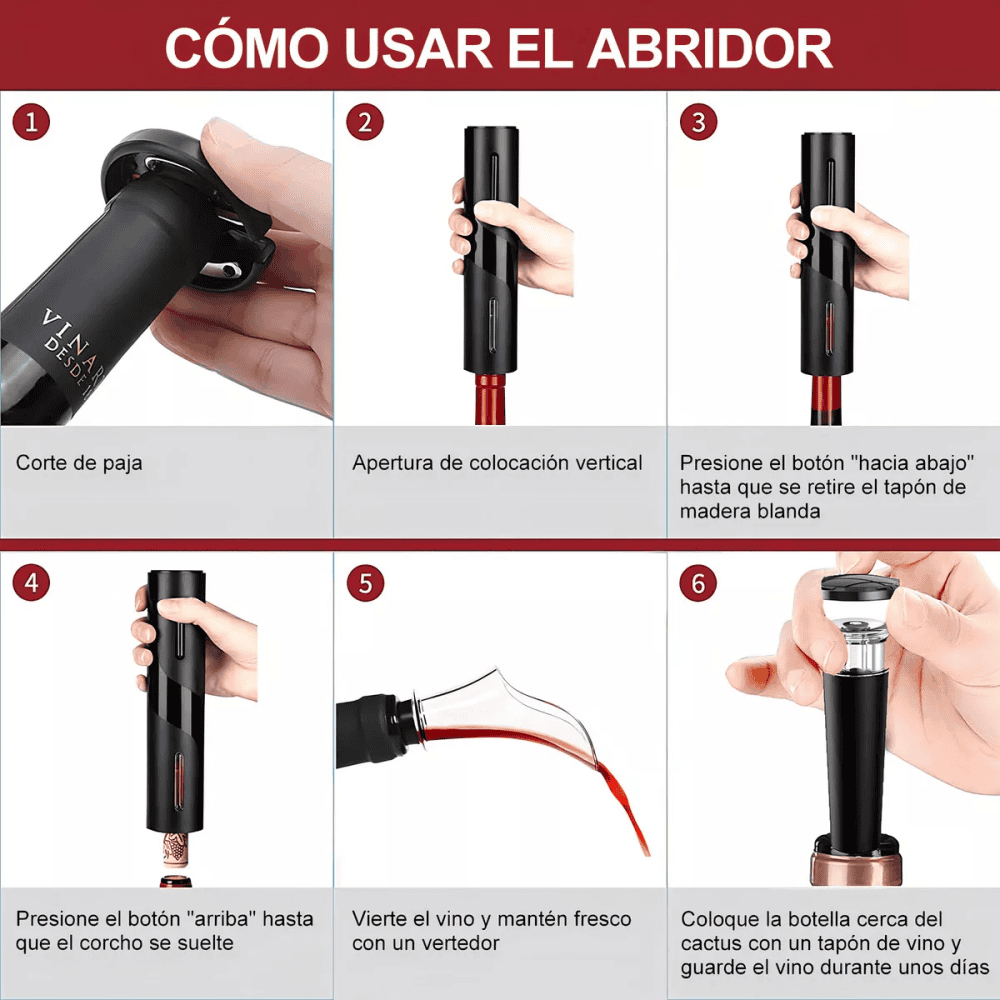 CÓMO USAR EL ABRIDOR

1

VINAR
DESDE

Corte de paja

2

Apertura de colocación vertical

3

Presione el botón "hacia abajo" hasta que se retire el tapón de madera blanda

4

Presione el botón "arriba" hasta que el corcho se suelte

5

Vierte el vino y mantén fresco con un vertedor

6

Coloque la botella cerca del cactus con un tapón de vino y guarde el vino durante unos días