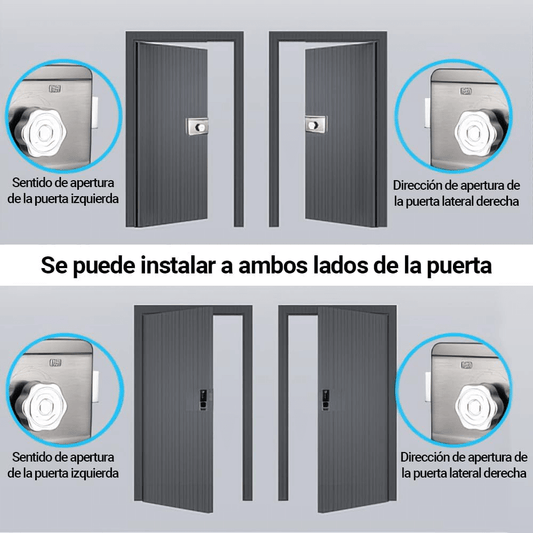 Sentido de apertura de la puerta izquierda

Dirección de apertura de la puerta lateral derecha

Se puede instalar a ambos lados de la puerta

Sentido de apertura de la puerta izquierda

Dirección de apertura de la puerta lateral derecha