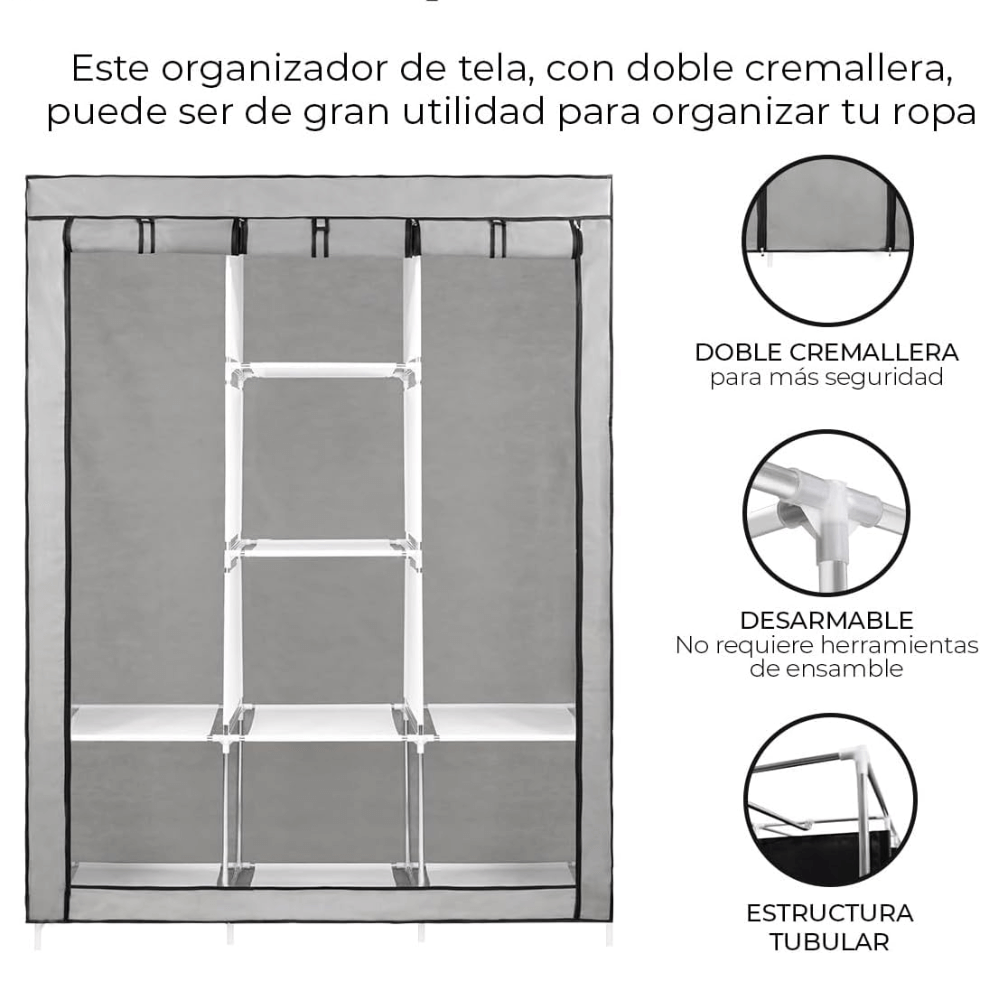 Este organizador de tela, con doble cremallera, puede ser de gran utilidad para organizar tu ropa

DOBLE CREMALLERA
para más seguridad

DESARMABLE
No requiere herramientas de ensamble

ESTRUCTURA TUBULAR